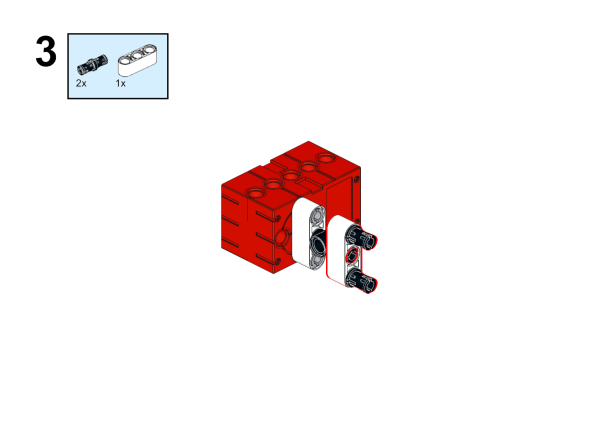 3

2x 1x