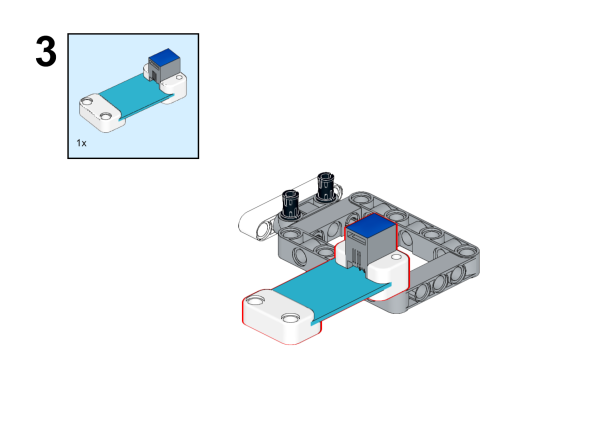 3

1x