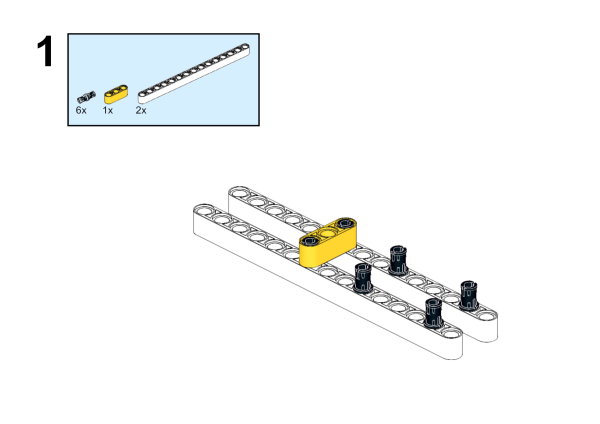 1

6x 1x 2x